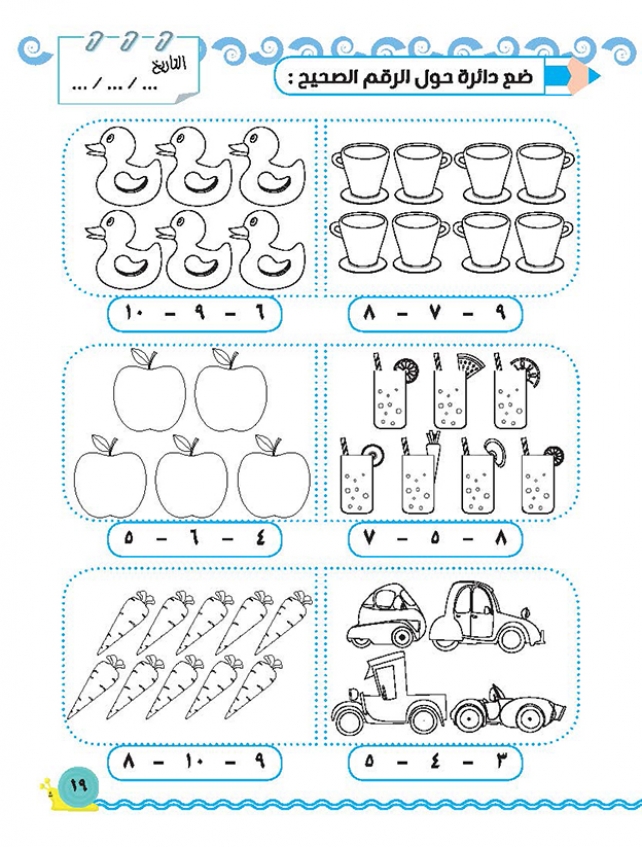 التاريخ
... / ... / ...

ضع دائرة حول الرقم الصحيح :

٩ - ٧ - ٨

٦ - ٩ - ١٠

٨ - ٥ - ٧

٤ - ٦ - ٥

٣ - ٤ - ٥

٩ - ١٠ - ٨

١٩