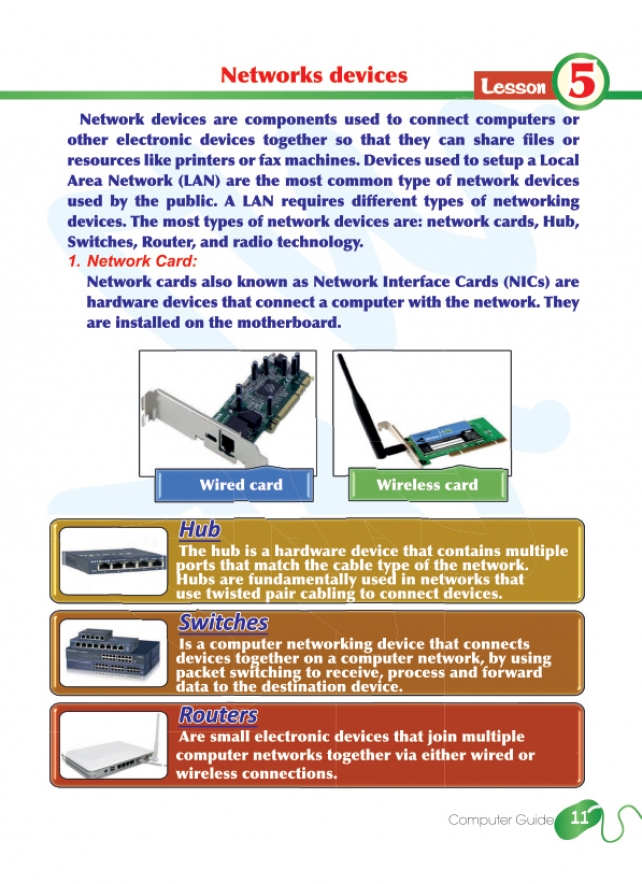 Networks devices

Lesson 5

Network devices are components used to connect computers or other electronic devices together so that they can share files or resources like printers or fax machines. Devices used to setup a Local Area Network (LAN) are the most common type of network devices used by the public. A LAN requires different types of networking devices. The most types of network devices are: network cards, Hub, Switches, Router, and radio technology.

1. Network Card:

Network cards also known as Network Interface Cards (NICs) are hardware devices that connect a computer with the network. They are installed on the motherboard.

Wired card

Wireless card

Hub

The hub is a hardware device that contains multiple ports that match the cable type of the network. Hubs are fundamentally used in networks that use twisted pair cabling to connect devices.

Switches

Is a computer networking device that connects devices together on a computer network, by using packet switching to receive, process and forward data to the destination device.

Routers

Are small electronic devices that join multiple computer networks together via either wired or wireless connections.

Computer Guide 11