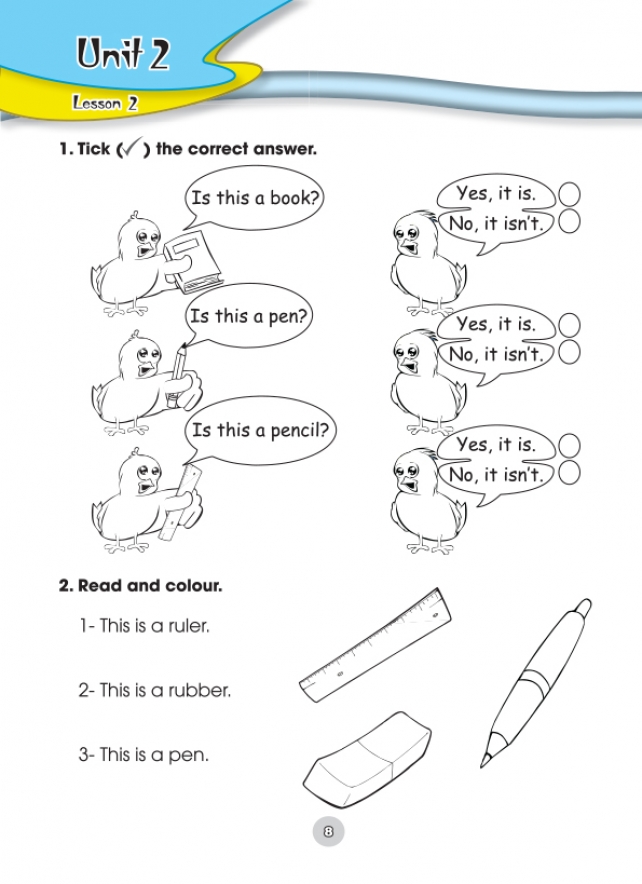 Unit 2

Lesson 2

1. Tick (✓) the correct answer.

Is this a book?

Yes, it is.
No, it isn't.

Is this a pen?

Yes, it is.
No, it isn't.

Is this a pencil?

Yes, it is.
No, it isn't.

2. Read and colour.

1- This is a ruler.

2- This is a rubber.

3- This is a pen.

8